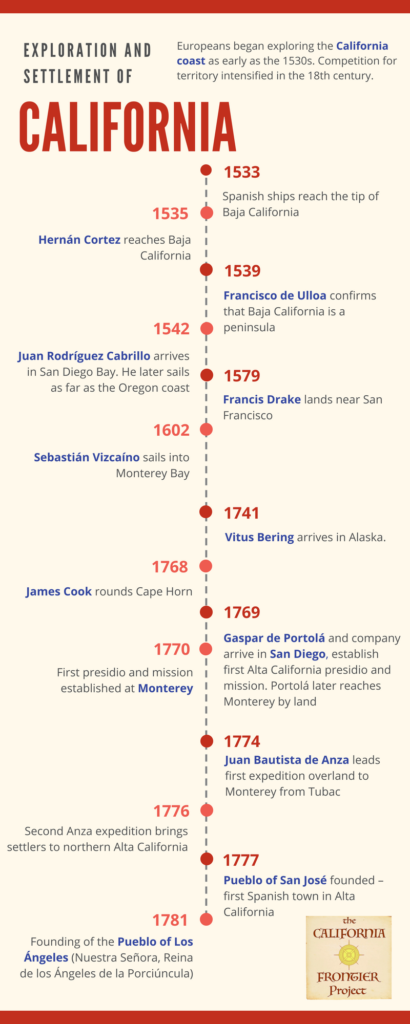 EXPLORATION AND SETTLEMENT OF

CALIFORNIA

Europeans began exploring the California coast as early as the 1530s. Competition for territory intensified in the 18th century.

1533
Spanish ships reach the tip of Baja California

1535
Hernán Cortez reaches Baja California

1539
Francisco de Ulloa confirms that Baja California is a peninsula

1542
Juan Rodríguez Cabrillo arrives in San Diego Bay. He later sails as far as the Oregon coast

1579
Francis Drake lands near San Francisco

1602
Sebastián Vizcaíno sails into Monterey Bay

1741
Vitus Bering arrives in Alaska.

1768
James Cook rounds Cape Horn

1769
Gaspar de Portolá and company arrive in San Diego, establish first Alta California presidio and mission. Portolá later reaches Monterey by land

1770
First presidio and mission established at Monterey

1774
Juan Bautista de Anza leads first expedition overland to Monterey from Tubac

1776
Second Anza expedition brings settlers to northern Alta California

1777
Pueblo of San José founded – first Spanish town in Alta California

1781
Founding of the Pueblo of Los Ángeles (Nuestra Señora, Reina de los Ángeles de la Porciúncula)

the CALIFORNIA FRONTIER Project